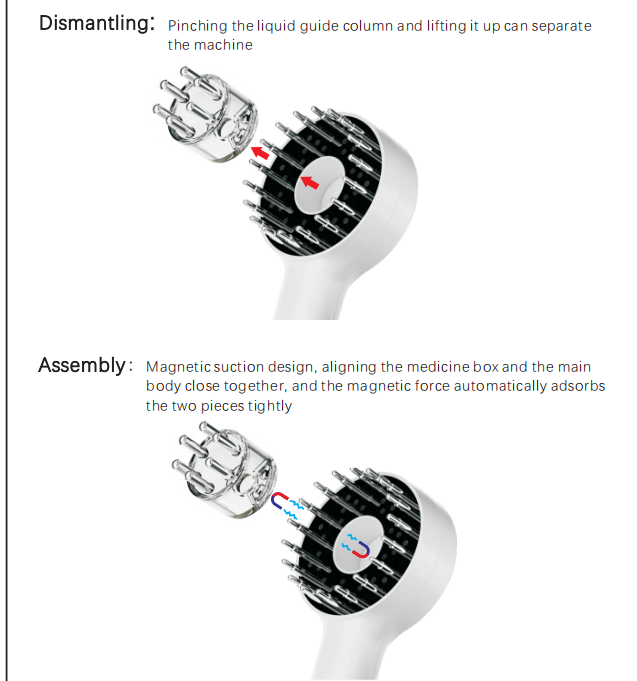 Dismantling: Pinching the liquid guide column and lifting it up can separate the machine

Assembly: Magnetic suction design, aligning the medicine box and the main body close together, and the magnetic force automatically adsorbs the two pieces tightly