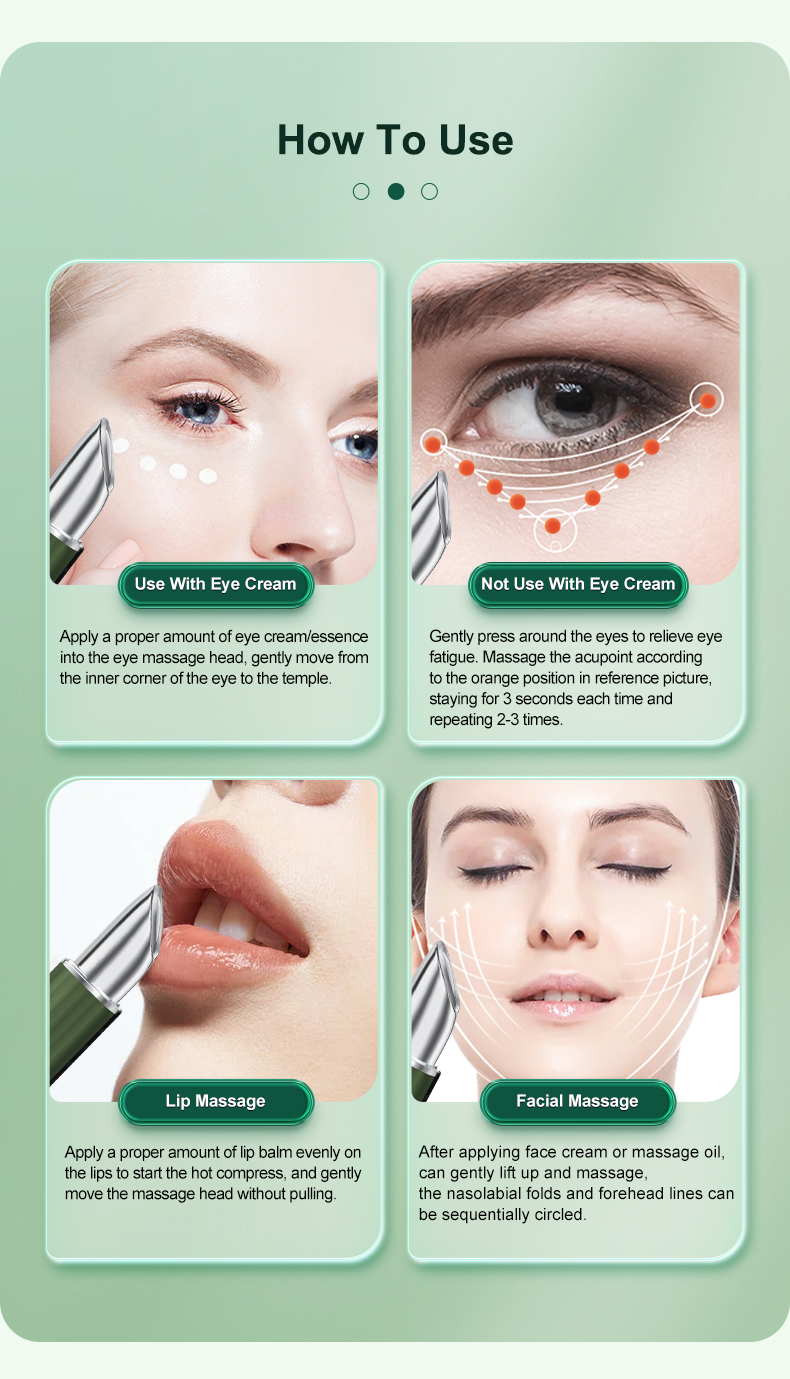 How To Use

Use With Eye Cream

Apply a proper amount of eye cream/essence into the eye massage head, gently move from the inner corner of the eye to the temple.

Not Use With Eye Cream

Gently press around the eyes to relieve eye fatigue. Massage the acupoint according to the orange position in reference picture, staying for 3 seconds each time and repeating 2-3 times.

Lip Massage

Apply a proper amount of lip balm evenly on the lips to start the hot compress, and gently move the massage head without pulling.

Facial Massage

After applying face cream or massage oil, can gently lift up and massage, the nasolabial folds and forehead lines can be sequentially circled.