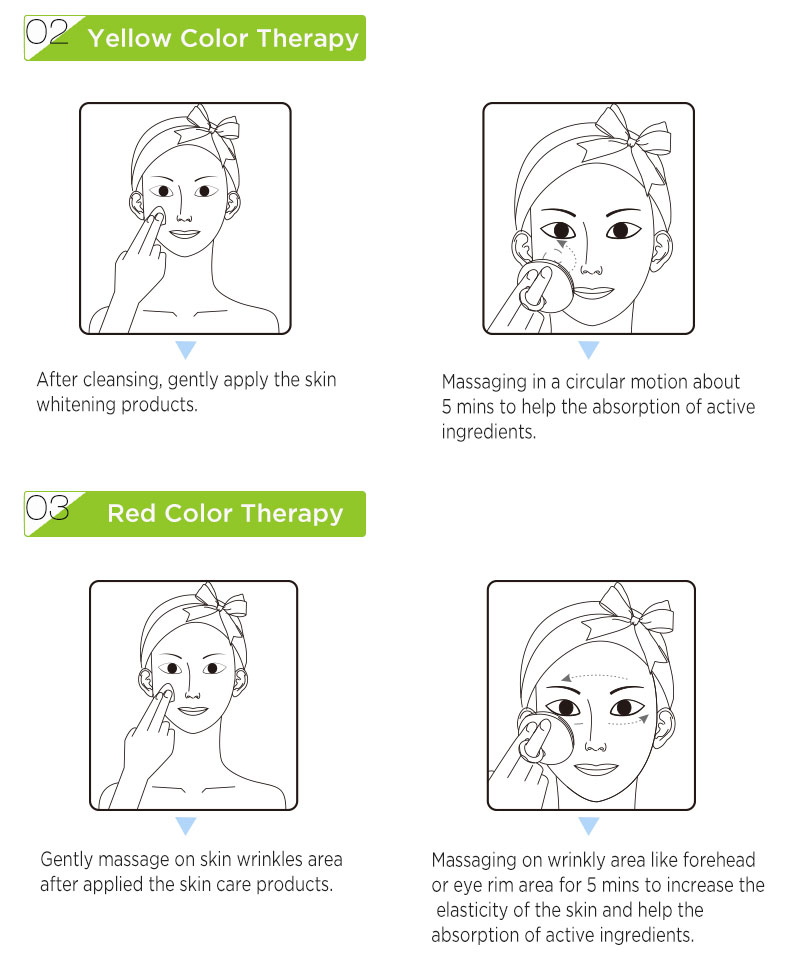 02 Yellow Color Therapy

After cleansing, gently apply the skin whitening products.

Massaging in a circular motion about 5 mins to help the absorption of active ingredients.

03 Red Color Therapy

Gently massage on skin wrinkles area after applied the skin care products.

Massaging on wrinkly area like forehead or eye rim area for 5 mins to increase the elasticity of the skin and help the absorption of active ingredients.